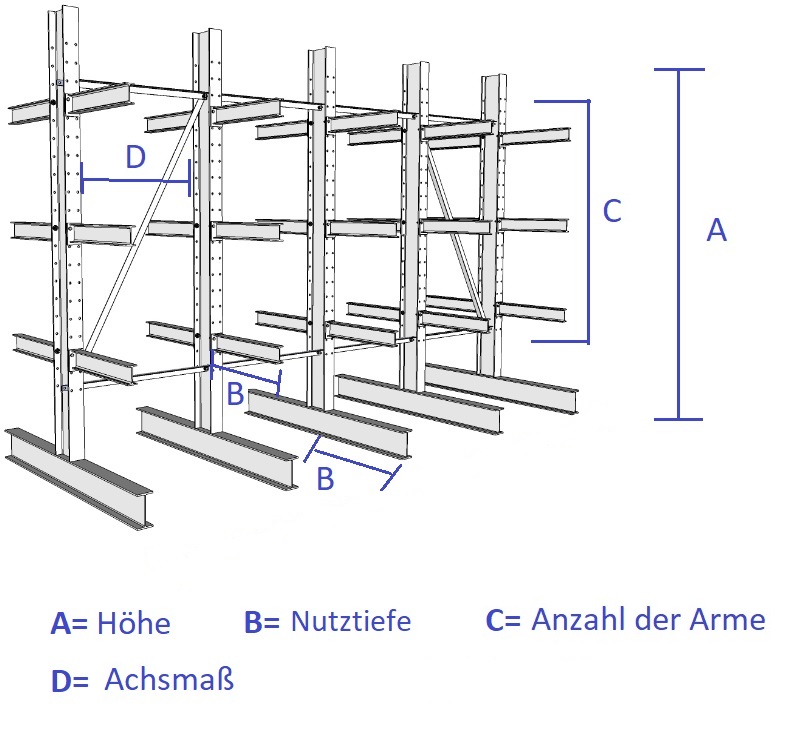 D

C

A

B

B

A= Höhe B= Nutztiefe C= Anzahl der Arme

D= Achsmaß