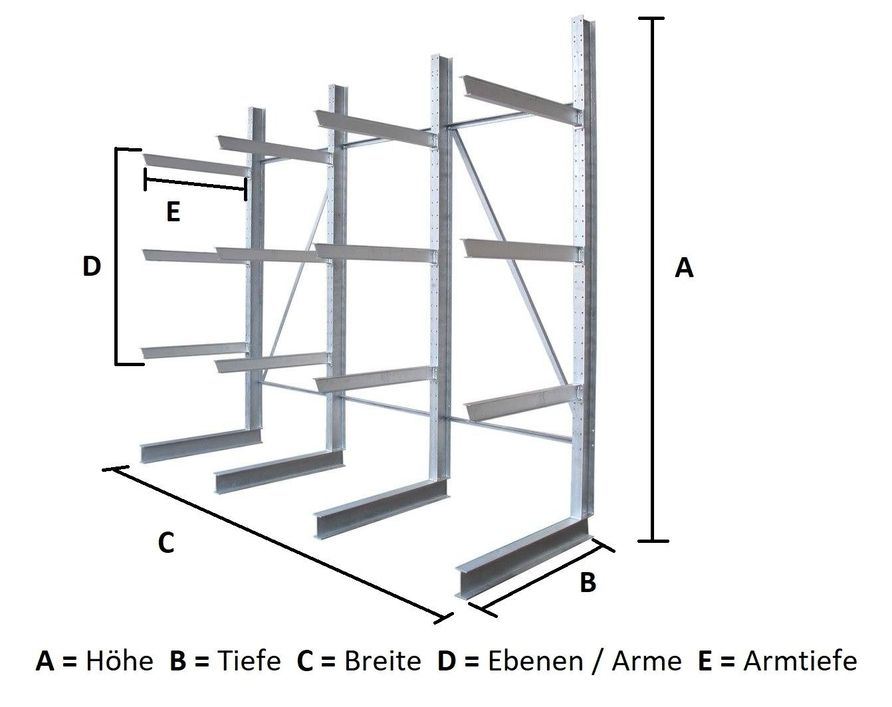 E

D

A

C

B

A = Höhe B = Tiefe C = Breite D = Ebenen / Arme E = Armtiefe